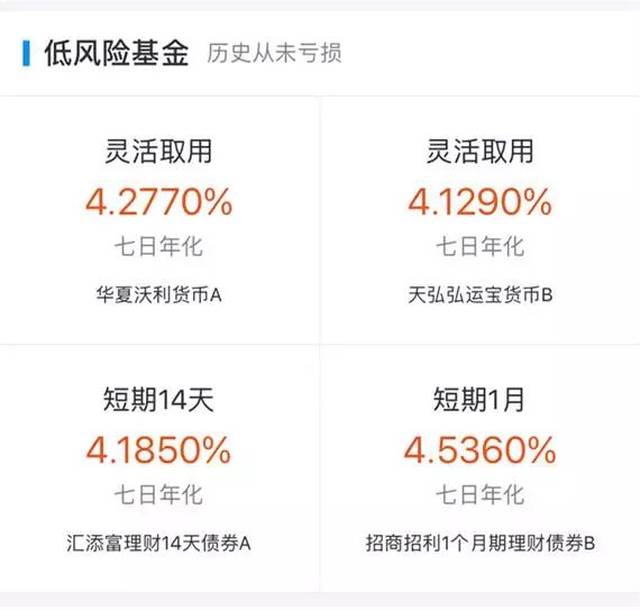 低风险基金 历史从未亏损

灵活取用
4.2770%
七日年化
华夏沃利货币A

灵活取用
4.1290%
七日年化
天弘弘运宝货币B

短期14天
4.1850%
七日年化
汇添富理财14天债券A

短期1月
4.5360%
七日年化
招商招利1个月期理财债券B